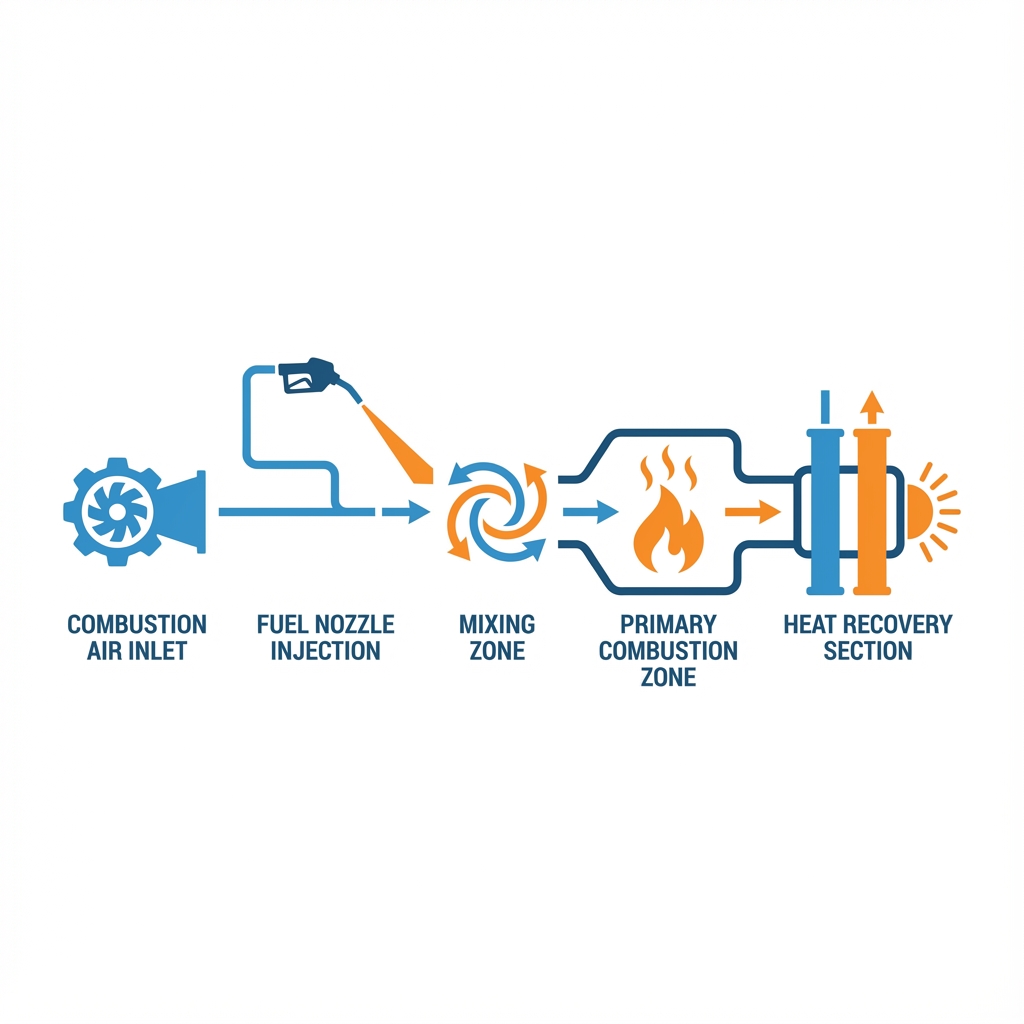 COMBUSTION AIR INLET

FUEL NOZZLE INJECTION

MIXING ZONE

PRIMARY COMBUSTION ZONE

HEAT RECOVERY SECTION